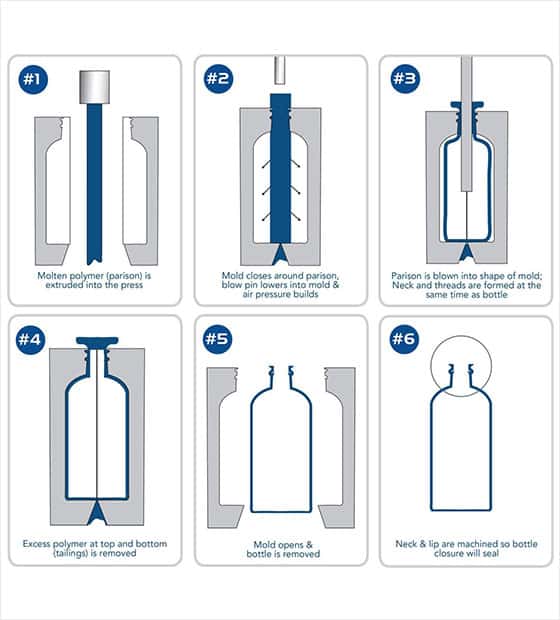 #1
Molten polymer (parison) is extruded into the press

#2
Mold closes around parison, blow pin lowers into mold & air pressure builds

#3
Parison is blown into shape of mold; Neck and threads are formed at the same time as bottle

#4
Excess polymer at top and bottom (tailings) is removed

#5
Mold opens & bottle is removed

#6
Neck & lip are machined so bottle closure will seal