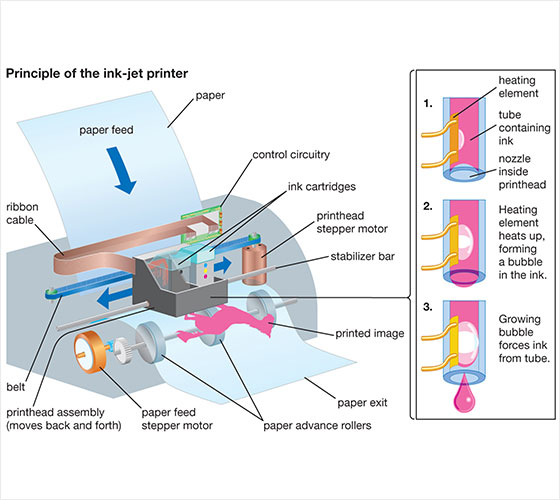 Principle of the ink-jet printer

paper

paper feed

control circuitry

ink cartridges

ribbon cable

printhead stepper motor

stabilizer bar

printed image

belt

printhead assembly (moves back and forth)

paper feed stepper motor

paper advance rollers

paper exit

1.

heating element

tube containing ink

nozzle inside printhead

2.

Heating element heats up, forming a bubble in the ink.

3.

Growing bubble forces ink from tube.